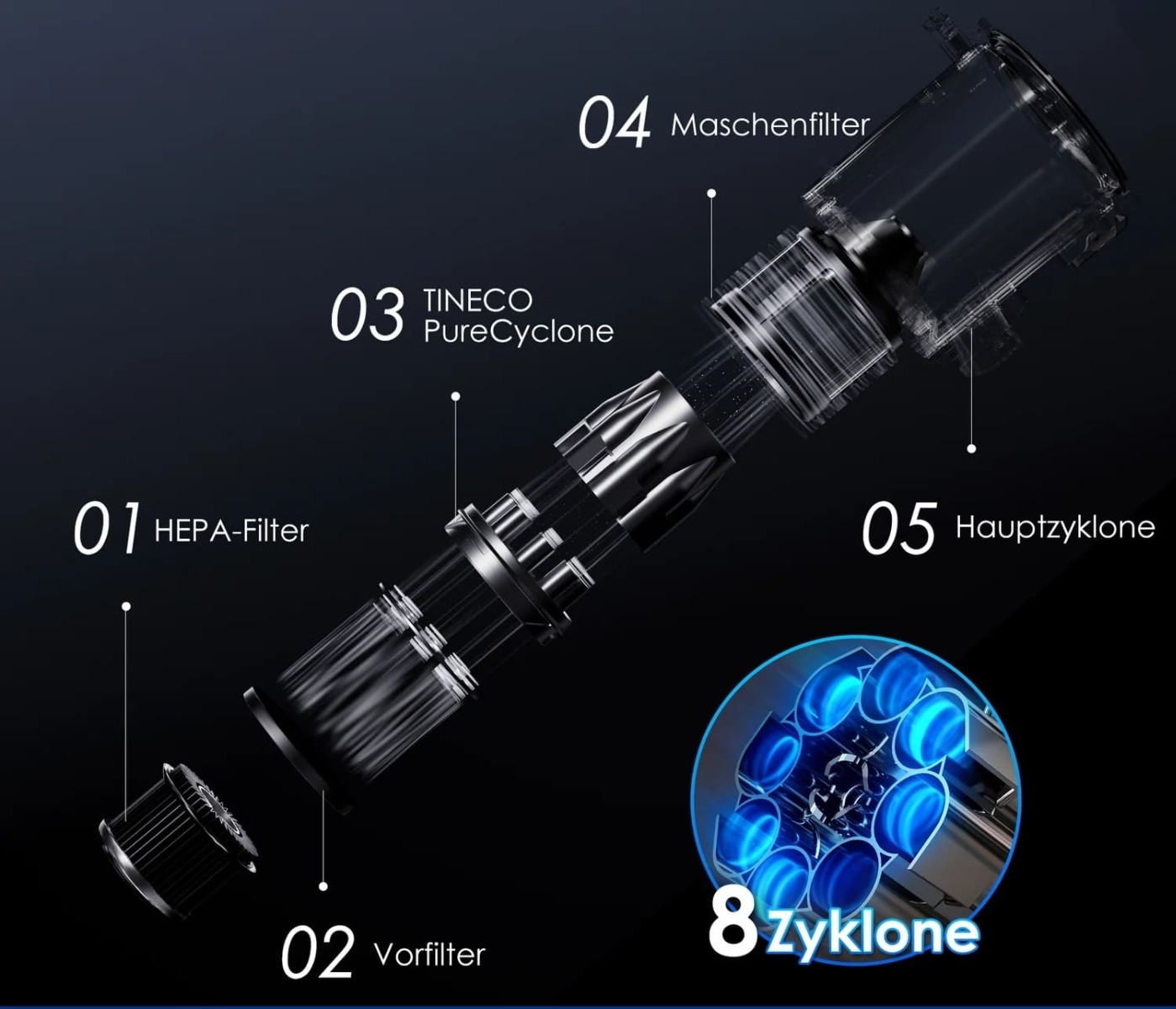 04 Maschenfilter

03 TINECO PureCyclone

01 HEPA-Filter

05 Hauptzyklone

02 Vorfilter

8 Zyklone